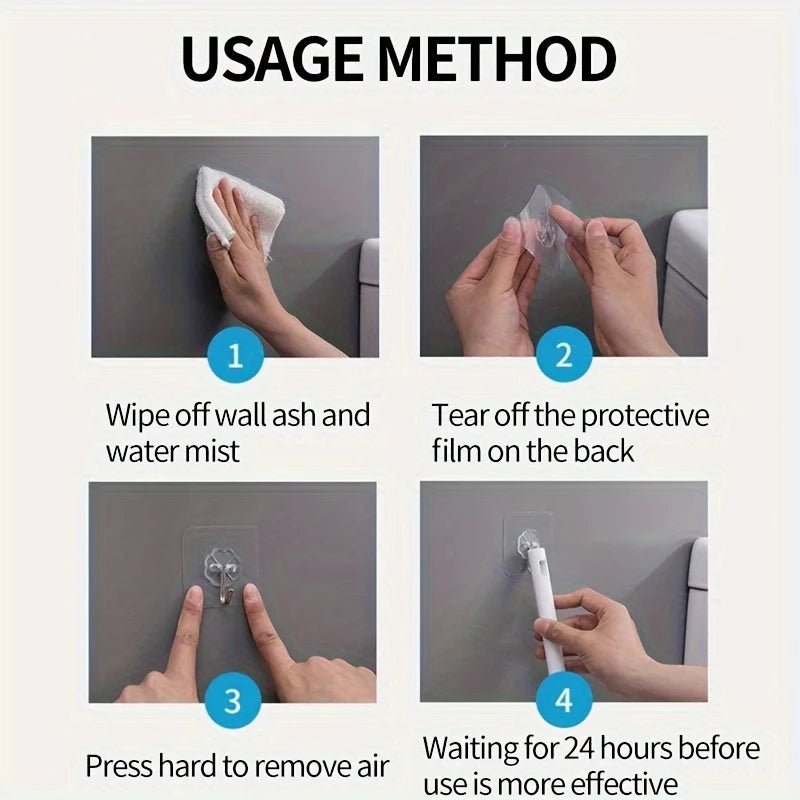 USAGE METHOD

1

Wipe off wall ash and water mist

2

Tear off the protective film on the back

3

Press hard to remove air

4

Waiting for 24 hours before use is more effective